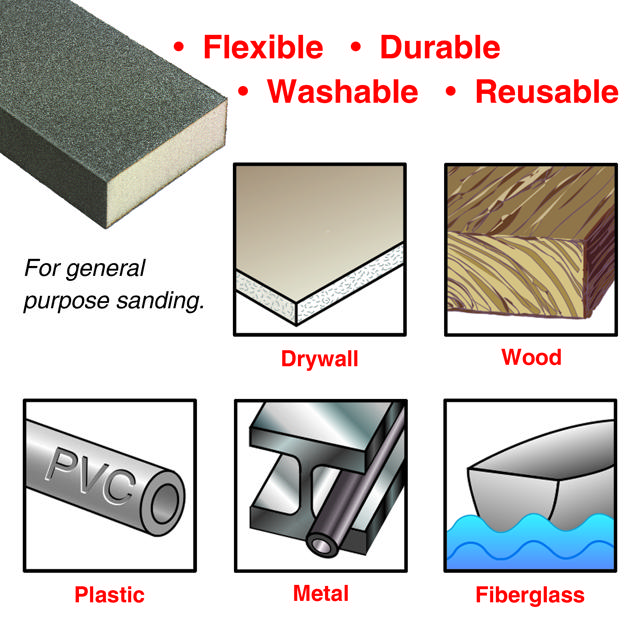 • Flexible • Durable
• Washable • Reusable

For general purpose sanding.

Drywall

Wood

PVC

Plastic

Metal

Fiberglass