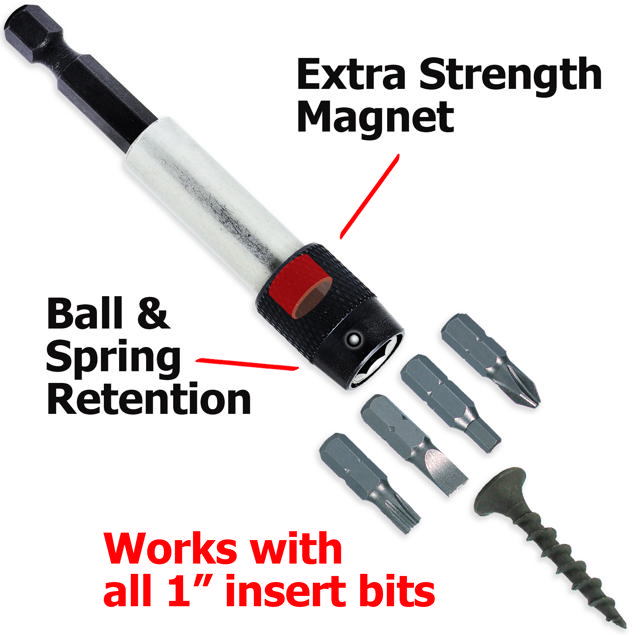 Extra Strength Magnet

Ball & Spring Retention

Works with all 1” insert bits