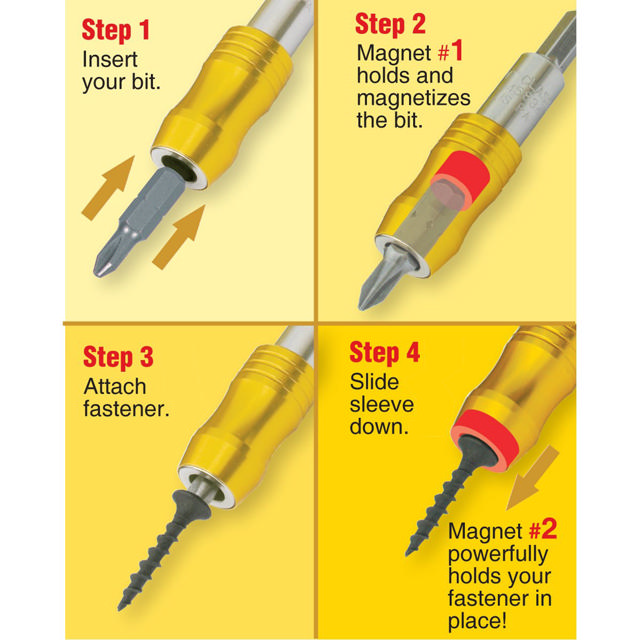 Step 1
Insert your bit.

Step 2
Magnet #1 holds and magnetizes the bit.

Step 3
Attach fastener.

Step 4
Slide sleeve down.

Magnet #2 powerfully holds your fastener in place!