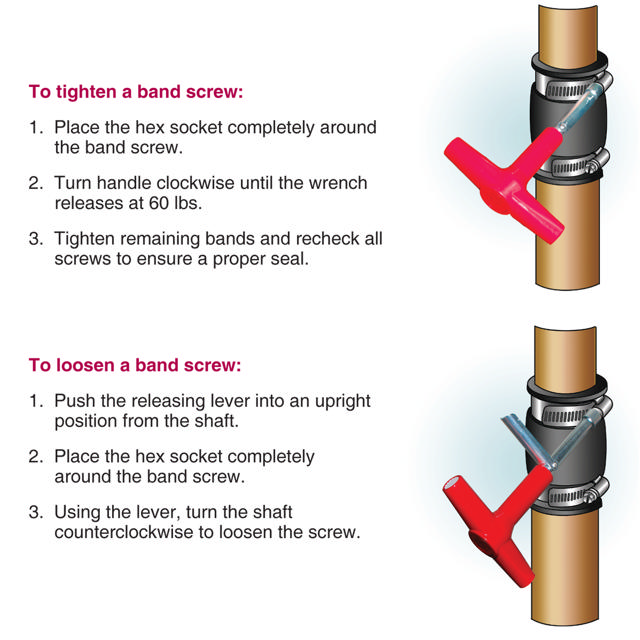 To tighten a band screw:

1. Place the hex socket completely around the band screw.

2. Turn handle clockwise until the wrench releases at 60 lbs.

3. Tighten remaining bands and recheck all screws to ensure a proper seal.

To loosen a band screw:

1. Push the releasing lever into an upright position from the shaft.

2. Place the hex socket completely around the band screw.

3. Using the lever, turn the shaft counterclockwise to loosen the screw.