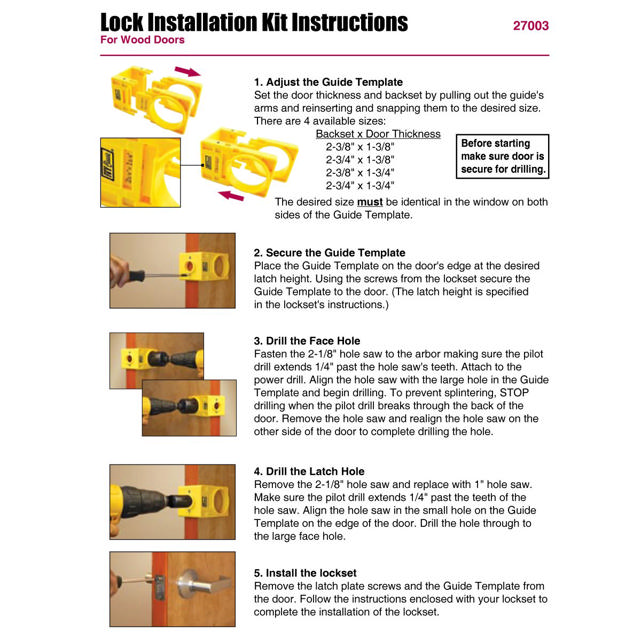 Lock Installation Kit Instructions
For Wood Doors

27003

1. Adjust the Guide Template
Set the door thickness and backset by pulling out the guide's arms and reinserting and snapping them to the desired size. There are 4 available sizes:

Backset x Door Thickness
2-3/8" x 1-3/8"
2-3/4" x 1-3/8"
2-3/8" x 1-3/4"
2-3/4" x 1-3/4"

Before starting make sure door is secure for drilling.

The desired size must be identical in the window on both sides of the Guide Template.

2. Secure the Guide Template
Place the Guide Template on the door's edge at the desired latch height. Using the screws from the lockset secure the Guide Template to the door. (The latch height is specified in the lockset's instructions.)

3. Drill the Face Hole
Fasten the 2-1/8" hole saw to the arbor making sure the pilot drill extends 1/4" past the hole saw's teeth. Attach to the power drill. Align the hole saw with the large hole in the Guide Template and begin drilling. To prevent splintering, STOP drilling when the pilot drill breaks through the back of the door. Remove the hole saw and realign the hole saw on the other side of the door to complete drilling the hole.

4. Drill the Latch Hole
Remove the 2-1/8" hole saw and replace with 1" hole saw. Make sure the pilot drill extends 1/4" past the teeth of the hole saw. Align the hole saw in the small hole on the Guide Template on the edge of the door. Drill the hole through to the large face hole.

5. Install the lockset
Remove the latch plate screws and the Guide Template from the door. Follow the instructions enclosed with your lockset to complete the installation of the lockset.